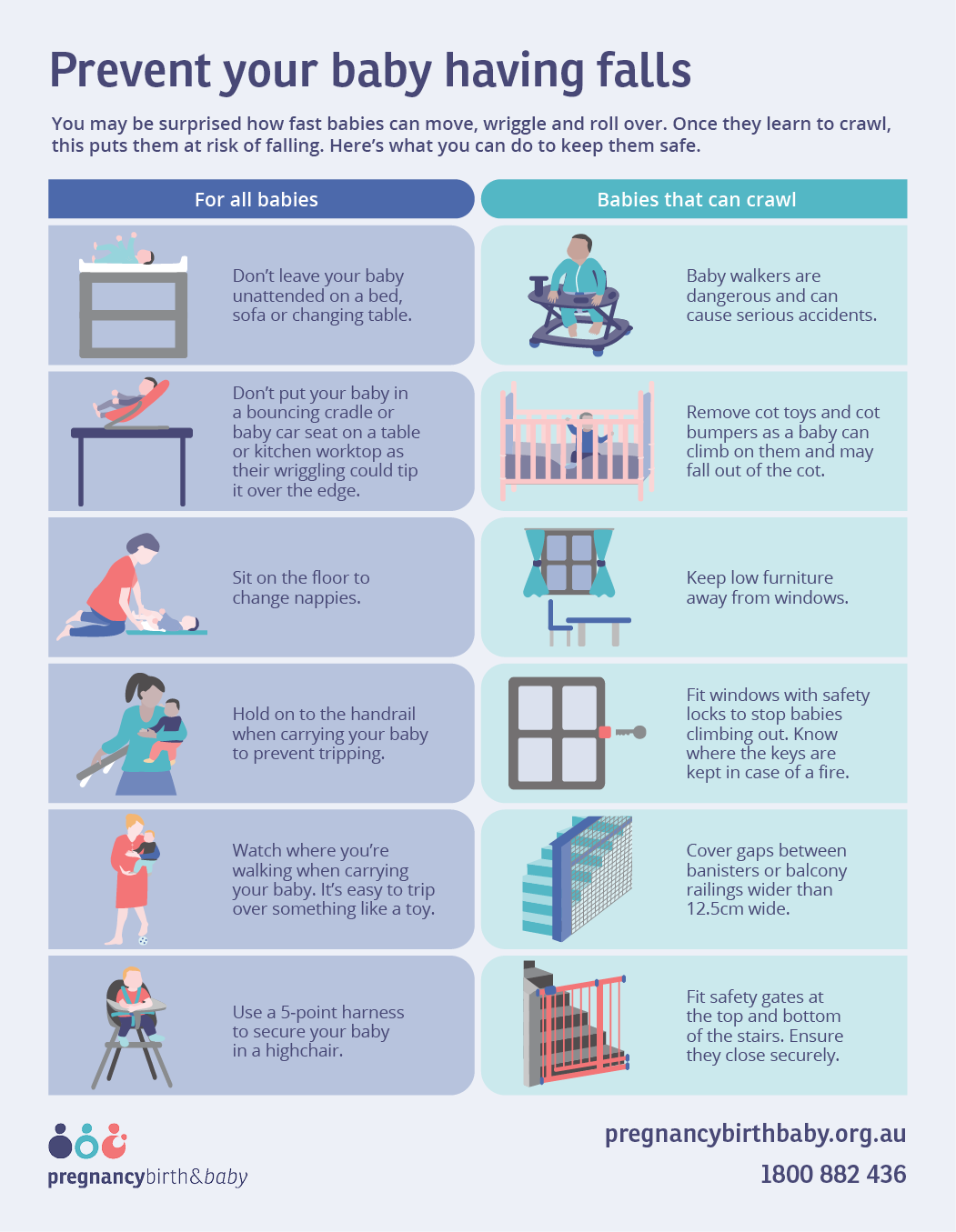 Prevent your baby having falls

You may be surprised how fast babies can move, wriggle and roll over. Once they learn to crawl, this puts them at risk of falling. Here's what you can do to keep them safe.

For all babies

Don't leave your baby unattended on a bed, sofa or changing table.

Don't put your baby in a bouncing cradle or baby car seat on a table or kitchen worktop as their wriggling could tip it over the edge.

Sit on the floor to change nappies.

Hold on to the handrail when carrying your baby to prevent tripping.

Watch where you're walking when carrying your baby. It's easy to trip over something like a toy.

Use a 5-point harness to secure your baby in a highchair.

Babies that can crawl

Baby walkers are dangerous and can cause serious accidents.

Remove cot toys and cot bumpers as a baby can climb on them and may fall out of the cot.

Keep low furniture away from windows.

Fit windows with safety locks to stop babies climbing out. Know where the keys are kept in case of a fire.

Cover gaps between banisters or balcony railings wider than 12.5cm wide.

Fit safety gates at the top and bottom of the stairs. Ensure they close securely.

pregnancybirth&baby

pregnancybirthbaby.org.au

1800 882 436