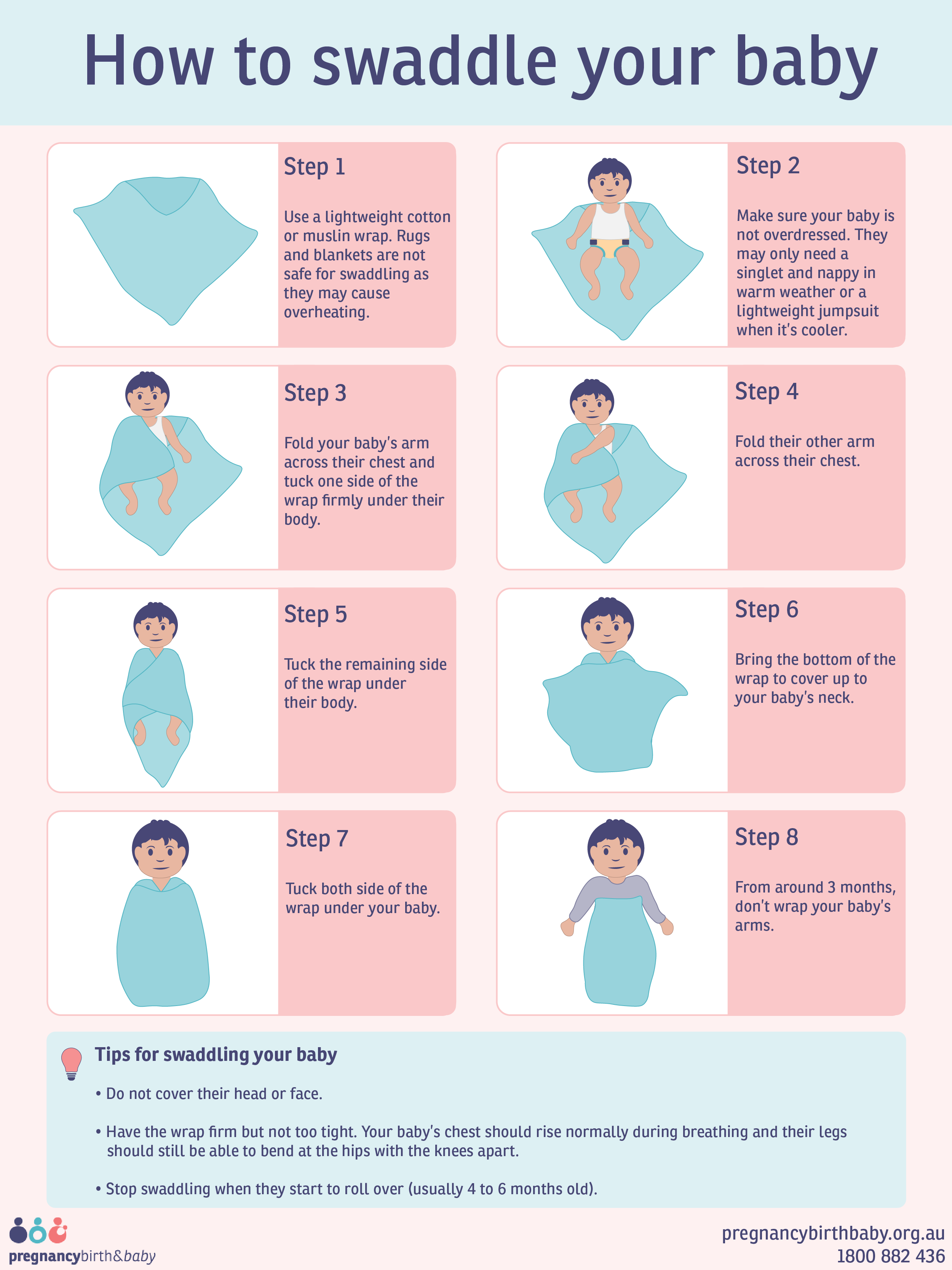 How to swaddle your baby

Step 1

Use a lightweight cotton or muslin wrap. Rugs and blankets are not safe for swaddling as they may cause overheating.

Step 2

Make sure your baby is not overdressed. They may only need a singlet and nappy in warm weather or a lightweight jumpsuit when it's cooler.

Step 3

Fold your baby's arm across their chest and tuck one side of the wrap firmly under their body.

Step 4

Fold their other arm across their chest.

Step 5

Tuck the remaining side of the wrap under their body.

Step 6

Bring the bottom of the wrap to cover up to your baby's neck.

Step 7

Tuck both side of the wrap under your baby.

Step 8

From around 3 months, don't wrap your baby's arms.

Tips for swaddling your baby

• Do not cover their head or face.

• Have the wrap firm but not too tight. Your baby's chest should rise normally during breathing and their legs should still be able to bend at the hips with the knees apart.

• Stop swaddling when they start to roll over (usually 4 to 6 months old).

pregnancybirth&baby

pregnancybirthbaby.org.au
1800 882 436